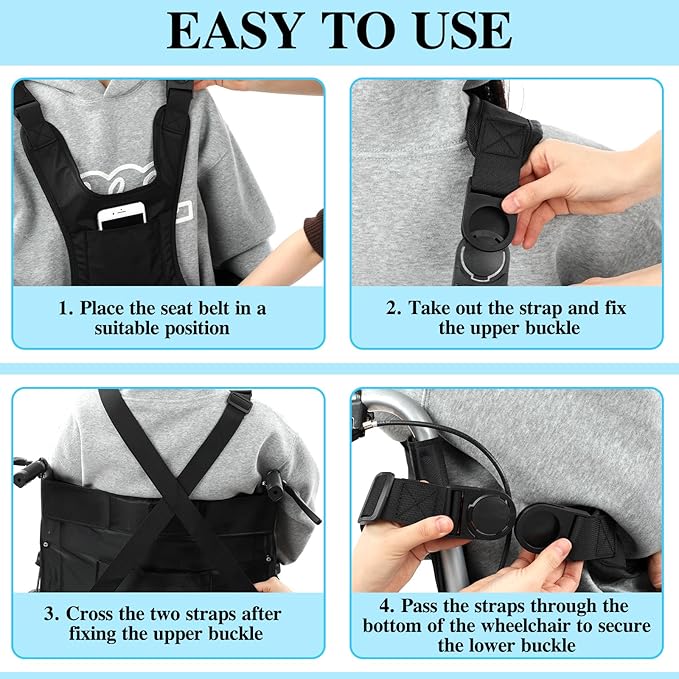 EASY TO USE

1. Place the seat belt in a suitable position

2. Take out the strap and fix the upper buckle

3. Cross the two straps after fixing the upper buckle

4. Pass the straps through the bottom of the wheelchair to secure the lower buckle